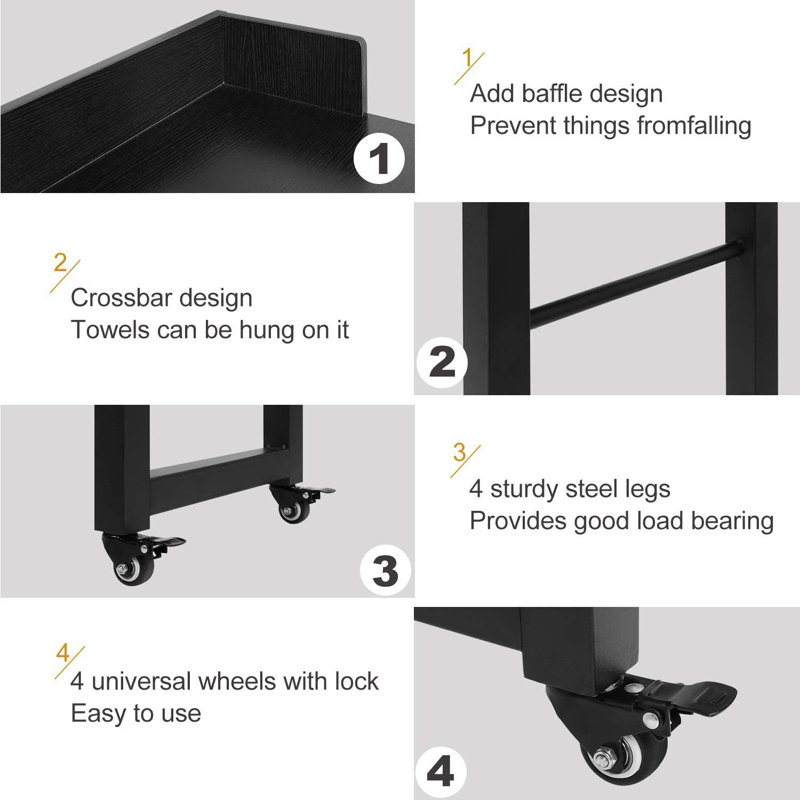 1

1/
Add baffle design
Prevent things fromfalling

2/
Crossbar design
Towels can be hung on it

2

3

3/
4 sturdy steel legs
Provides good load bearing

4/
4 universal wheels with lock
Easy to use

4